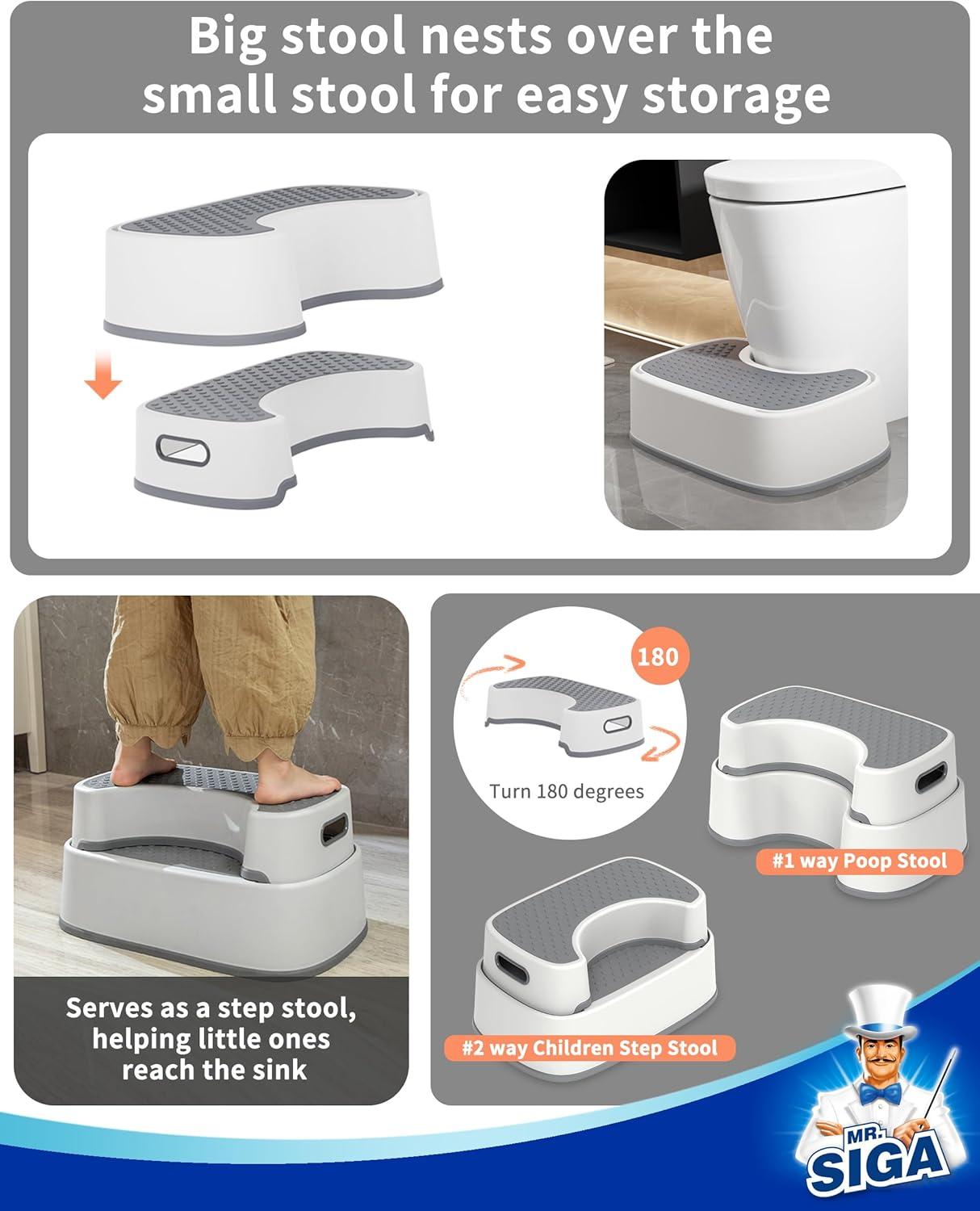 Big stool nests over the small stool for easy storage

Serves as a step stool, helping little ones reach the sink

180

Turn 180 degrees

#1 way Poop Stool

#2 way Children Step Stool

MR. SIGA