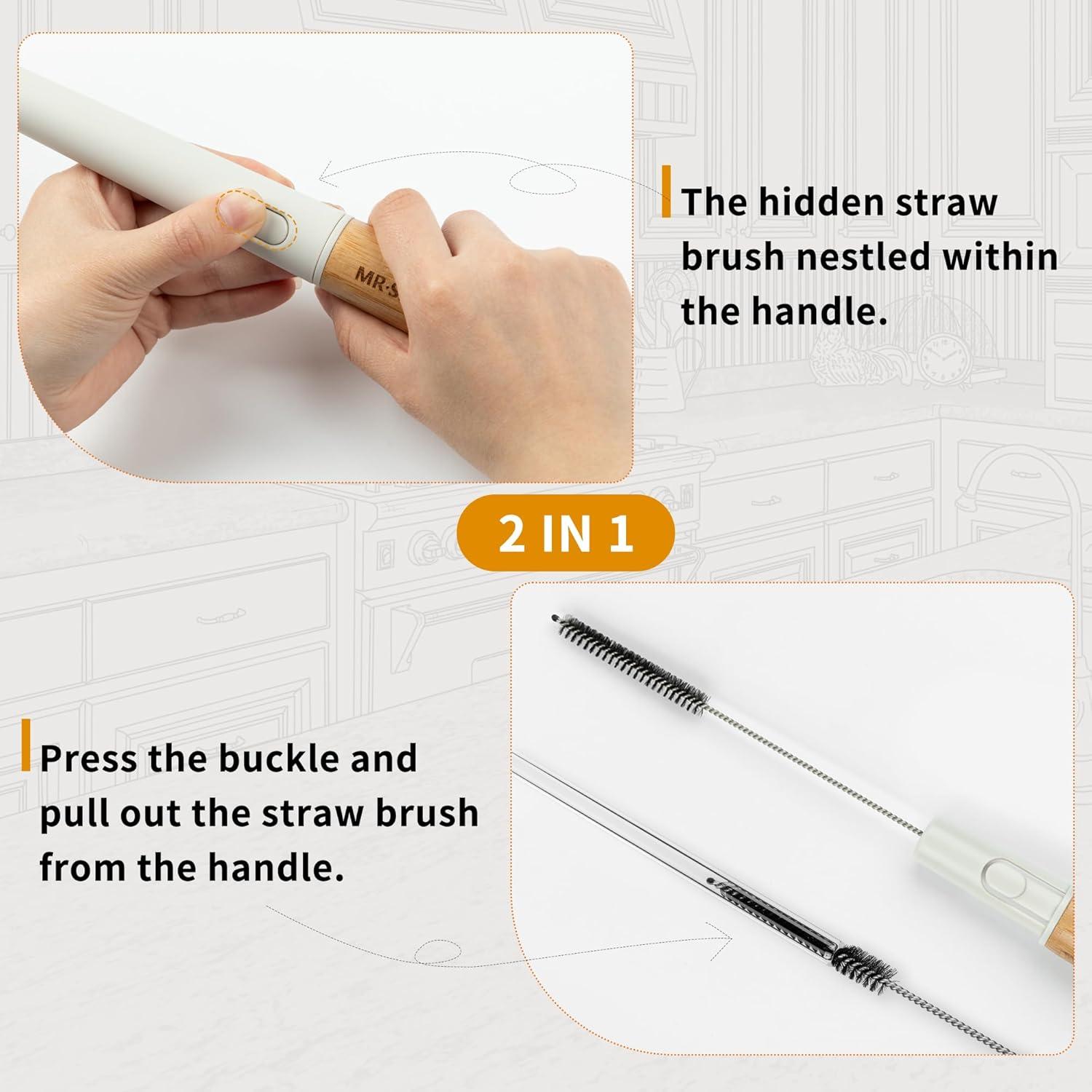 MR·S

The hidden straw brush nestled within the handle.

2 IN 1

Press the buckle and pull out the straw brush from the handle.